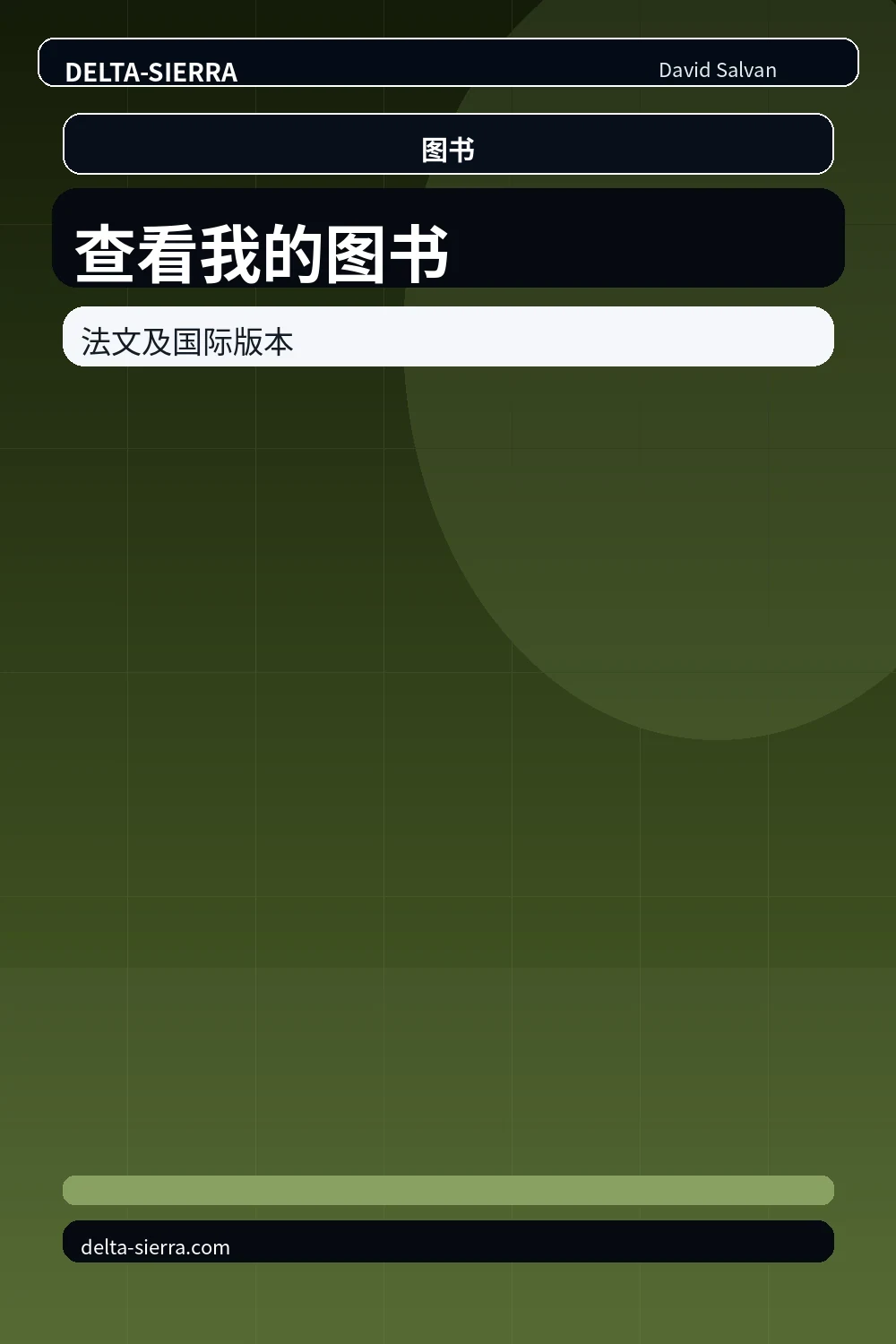 DELTA-SIERRA
David Salvan

图书

查看我的图书

法文及国际版本

delta-sierra.com